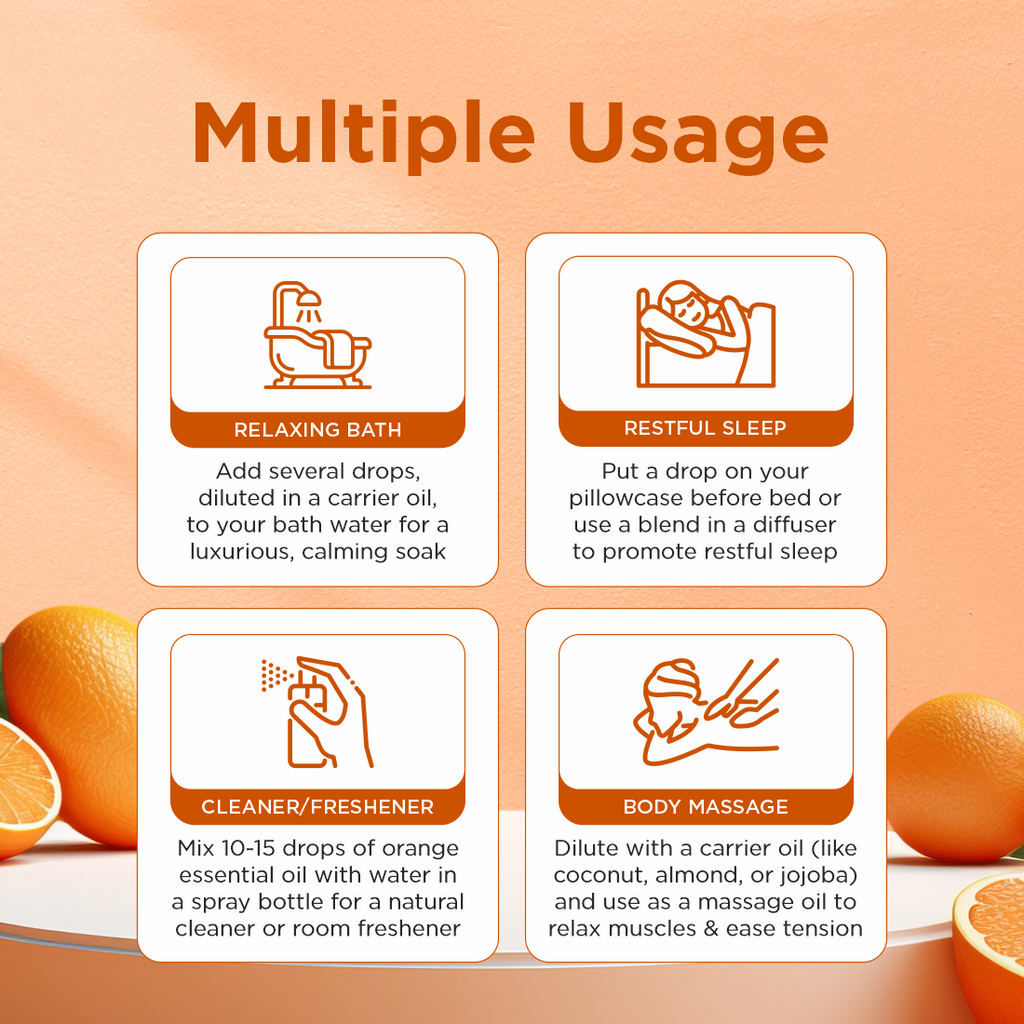 Multiple Usage

RELAXING BATH

Add several drops, diluted in a carrier oil, to your bath water for a luxurious, calming soak

RESTFUL SLEEP

Put a drop on your pillowcase before bed or use a blend in a diffuser to promote restful sleep

CLEANER/FRESHENER

Mix 10-15 drops of orange essential oil with water in a spray bottle for a natural cleaner or room freshener

BODY MASSAGE

Dilute with a carrier oil (like coconut, almond, or jojoba) and use as a massage oil to relax muscles & ease tension