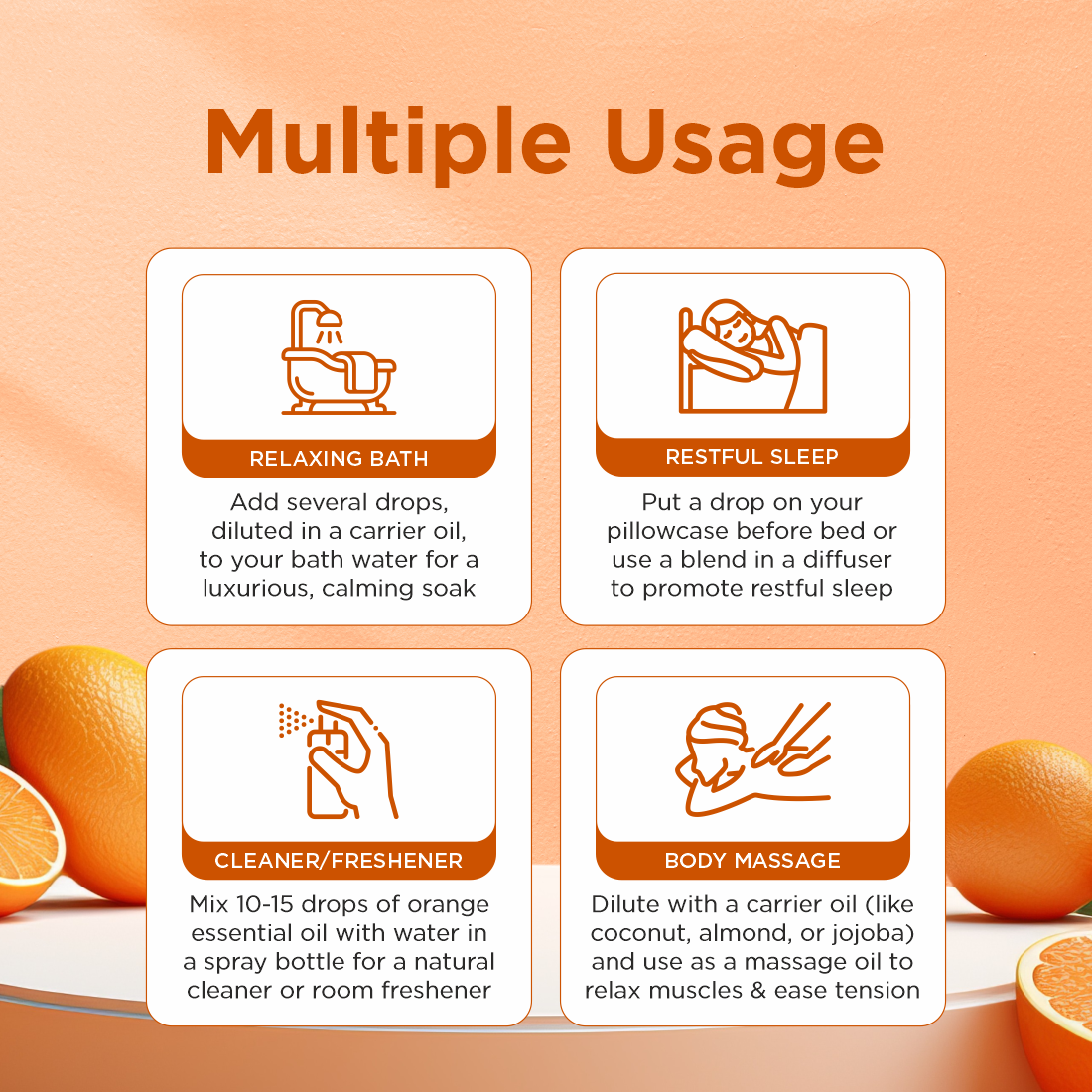 Multiple Usage

RELAXING BATH

Add several drops, diluted in a carrier oil, to your bath water for a luxurious, calming soak

RESTFUL SLEEP

Put a drop on your pillowcase before bed or use a blend in a diffuser to promote restful sleep

CLEANER/FRESHENER

Mix 10-15 drops of orange essential oil with water in a spray bottle for a natural cleaner or room freshener

BODY MASSAGE

Dilute with a carrier oil (like coconut, almond, or jojoba) and use as a massage oil to relax muscles & ease tension