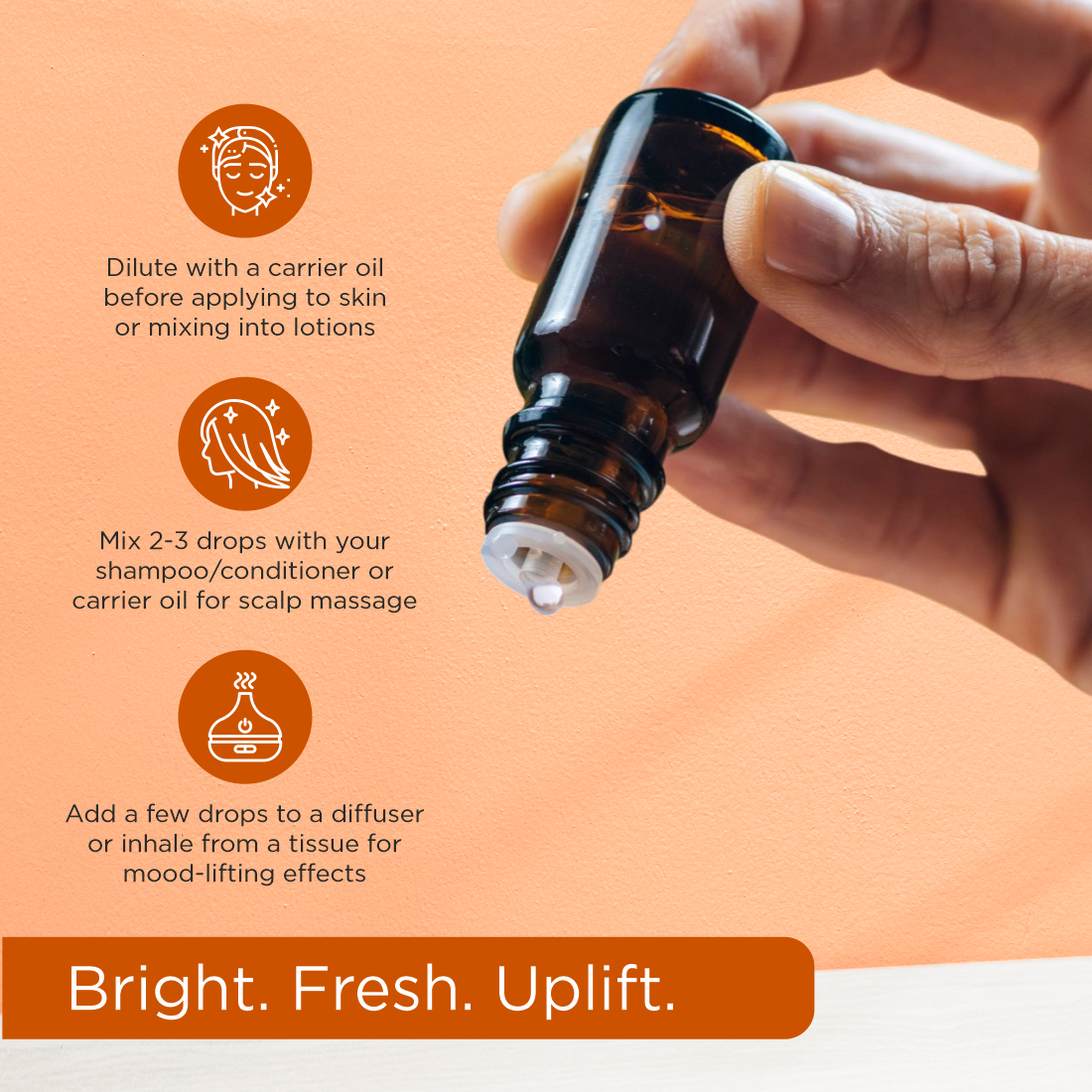 Dilute with a carrier oil before applying to skin or mixing into lotions

Mix 2-3 drops with your shampoo/conditioner or carrier oil for scalp massage

Add a few drops to a diffuser or inhale from a tissue for mood-lifting effects

Bright. Fresh. Uplift.