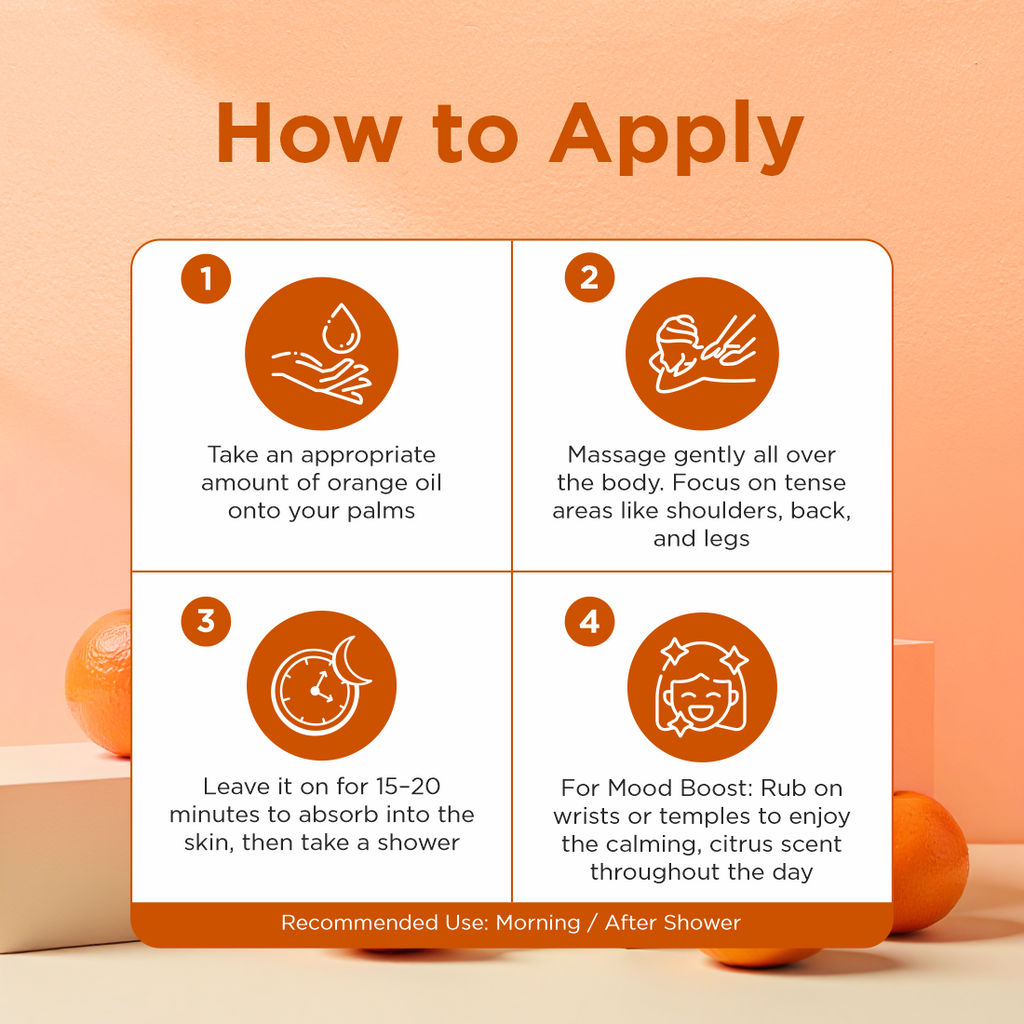 How to Apply

1

Take an appropriate amount of orange oil onto your palms

2

Massage gently all over the body. Focus on tense areas like shoulders, back, and legs

3

Leave it on for 15–20 minutes to absorb into the skin, then take a shower

4

For Mood Boost: Rub on wrists or temples to enjoy the calming, citrus scent throughout the day

Recommended Use: Morning / After Shower