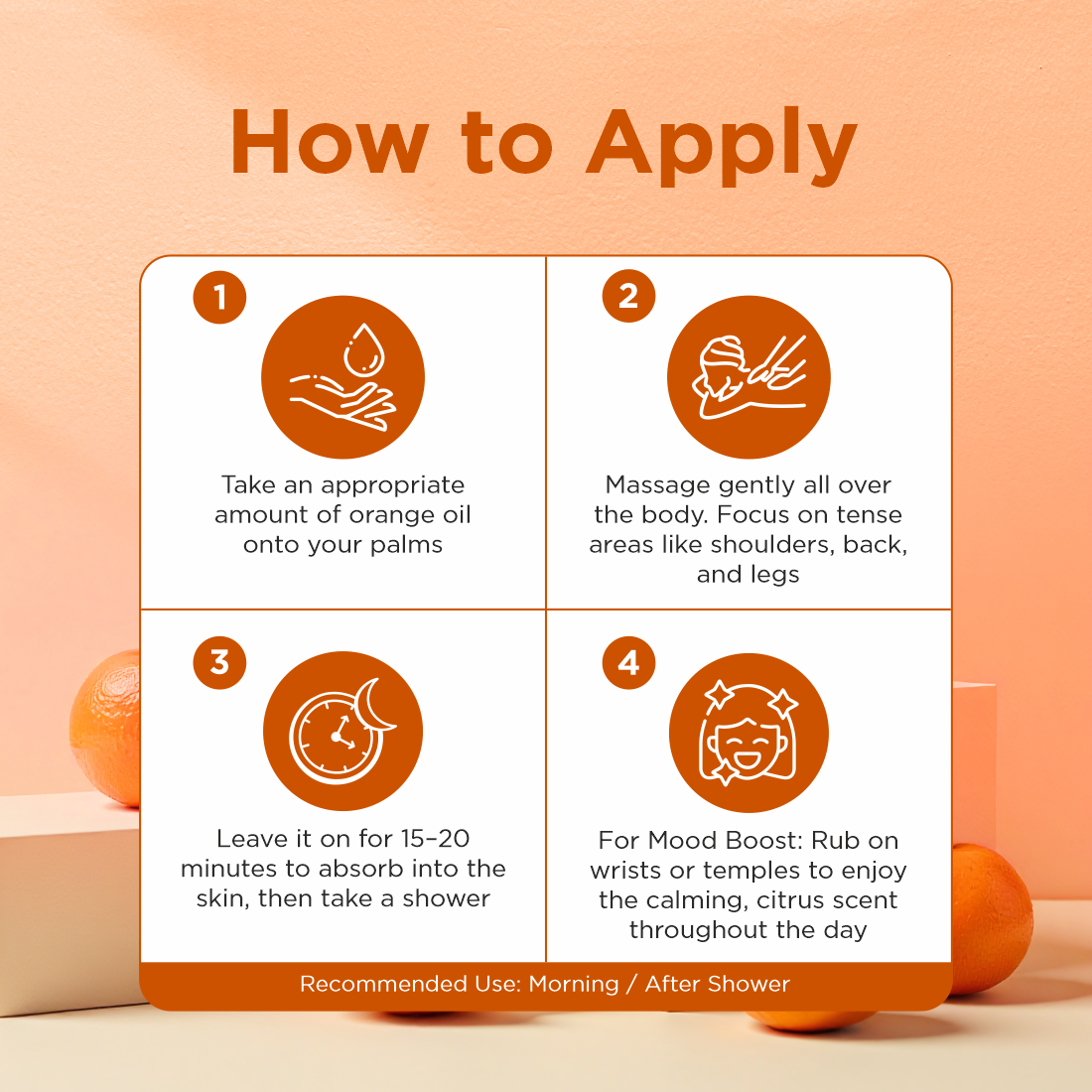 How to Apply

1

Take an appropriate amount of orange oil onto your palms

2

Massage gently all over the body. Focus on tense areas like shoulders, back, and legs

3

Leave it on for 15–20 minutes to absorb into the skin, then take a shower

4

For Mood Boost: Rub on wrists or temples to enjoy the calming, citrus scent throughout the day

Recommended Use: Morning / After Shower