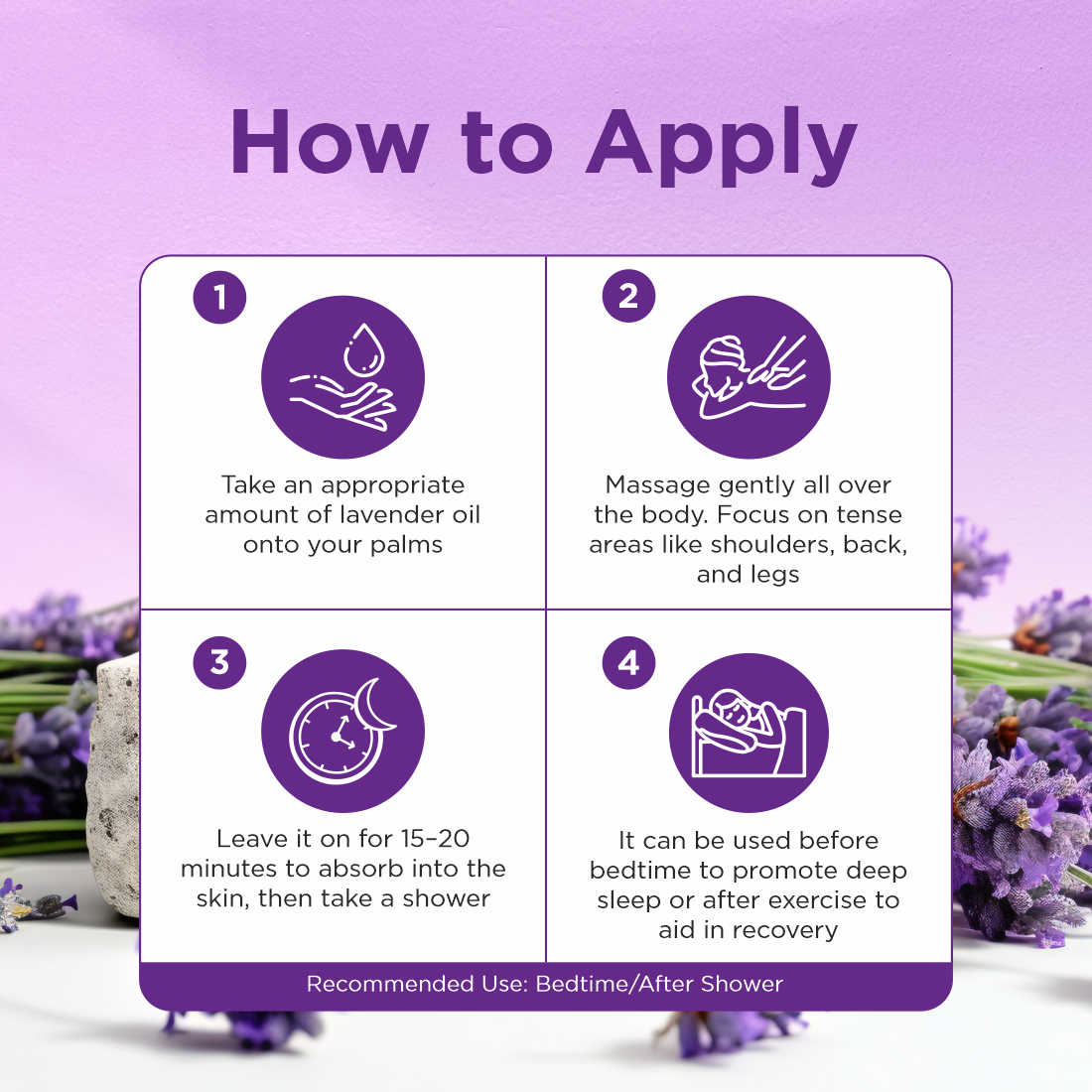 How to Apply

1

Take an appropriate amount of lavender oil onto your palms

2

Massage gently all over the body. Focus on tense areas like shoulders, back, and legs

3

Leave it on for 15–20 minutes to absorb into the skin, then take a shower

4

It can be used before bedtime to promote deep sleep or after exercise to aid in recovery

Recommended Use: Bedtime/After Shower