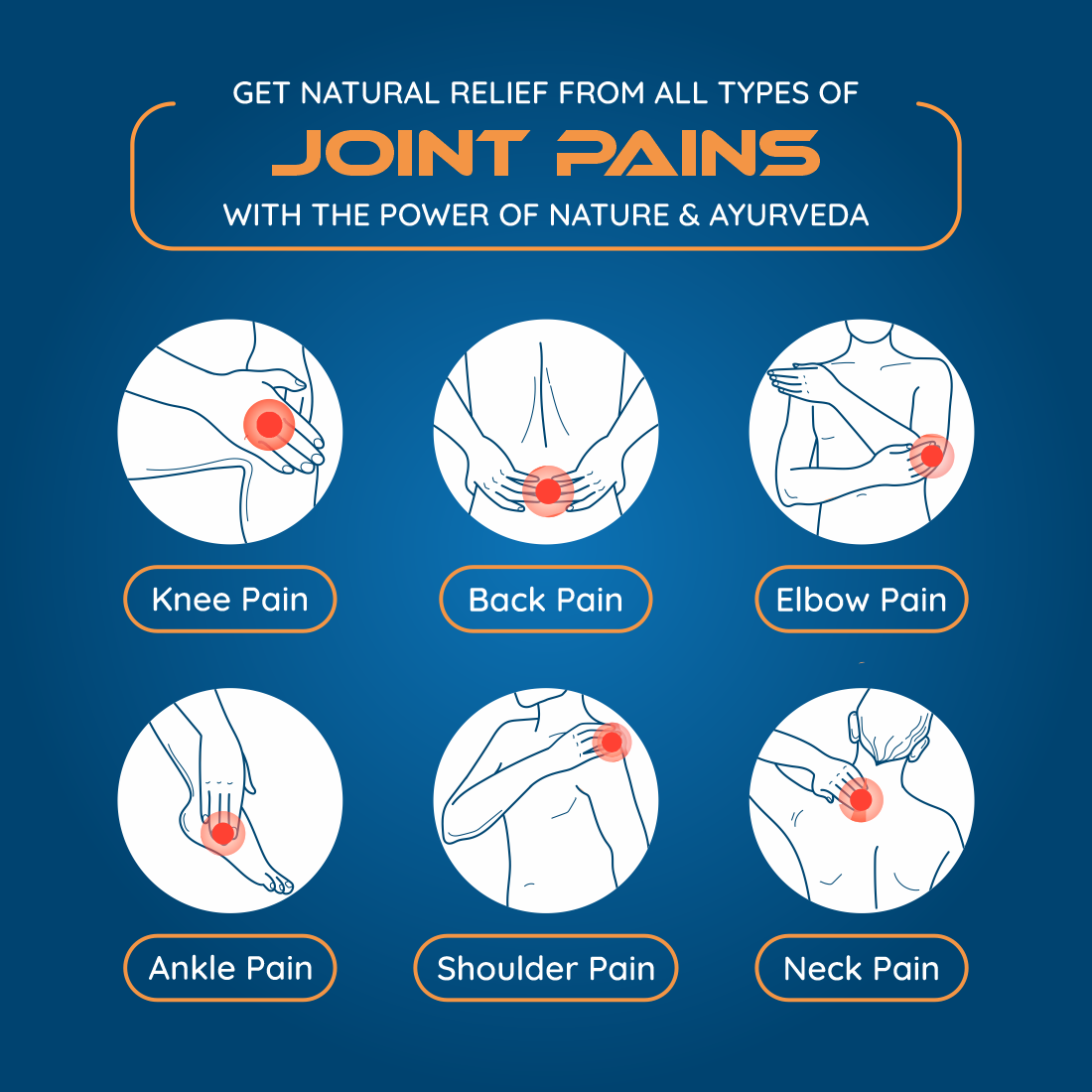 GET NATURAL RELIEF FROM ALL TYPES OF
JOINT PAINS
WITH THE POWER OF NATURE & AYURVEDA

Knee Pain

Back Pain

Elbow Pain

Ankle Pain

Shoulder Pain

Neck Pain