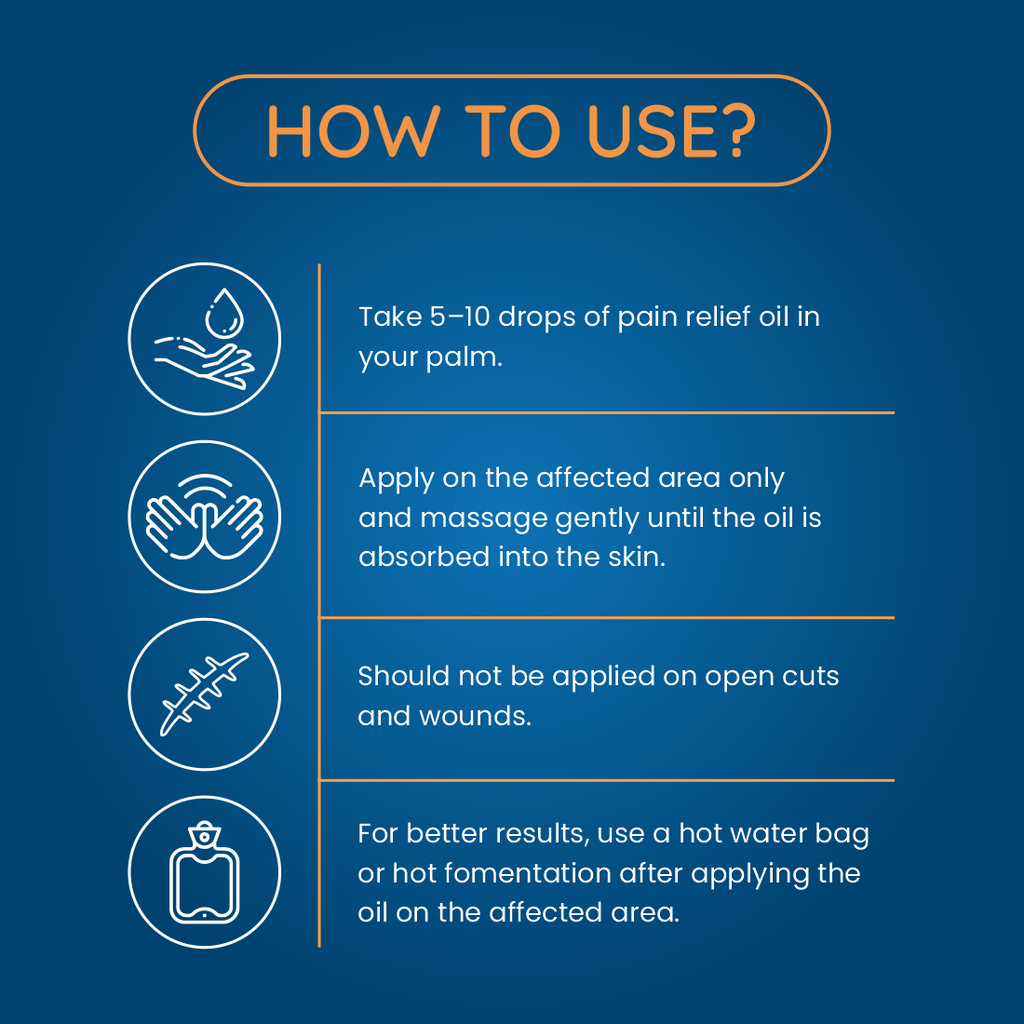 HOW TO USE?

Take 5–10 drops of pain relief oil in your palm.

Apply on the affected area only and massage gently until the oil is absorbed into the skin.

Should not be applied on open cuts and wounds.

For better results, use a hot water bag or hot fomentation after applying the oil on the affected area.