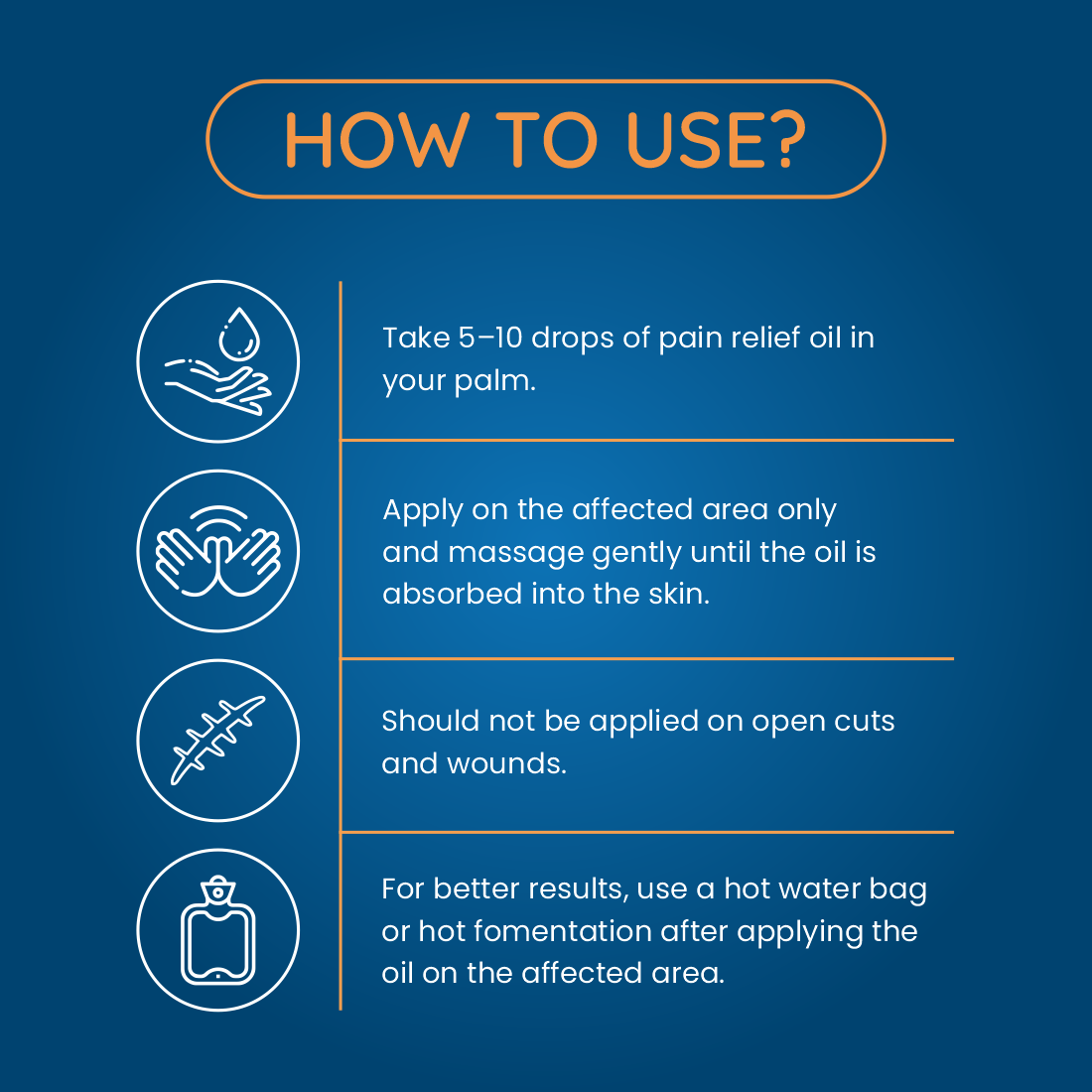 HOW TO USE?

Take 5–10 drops of pain relief oil in your palm.

Apply on the affected area only and massage gently until the oil is absorbed into the skin.

Should not be applied on open cuts and wounds.

For better results, use a hot water bag or hot fomentation after applying the oil on the affected area.